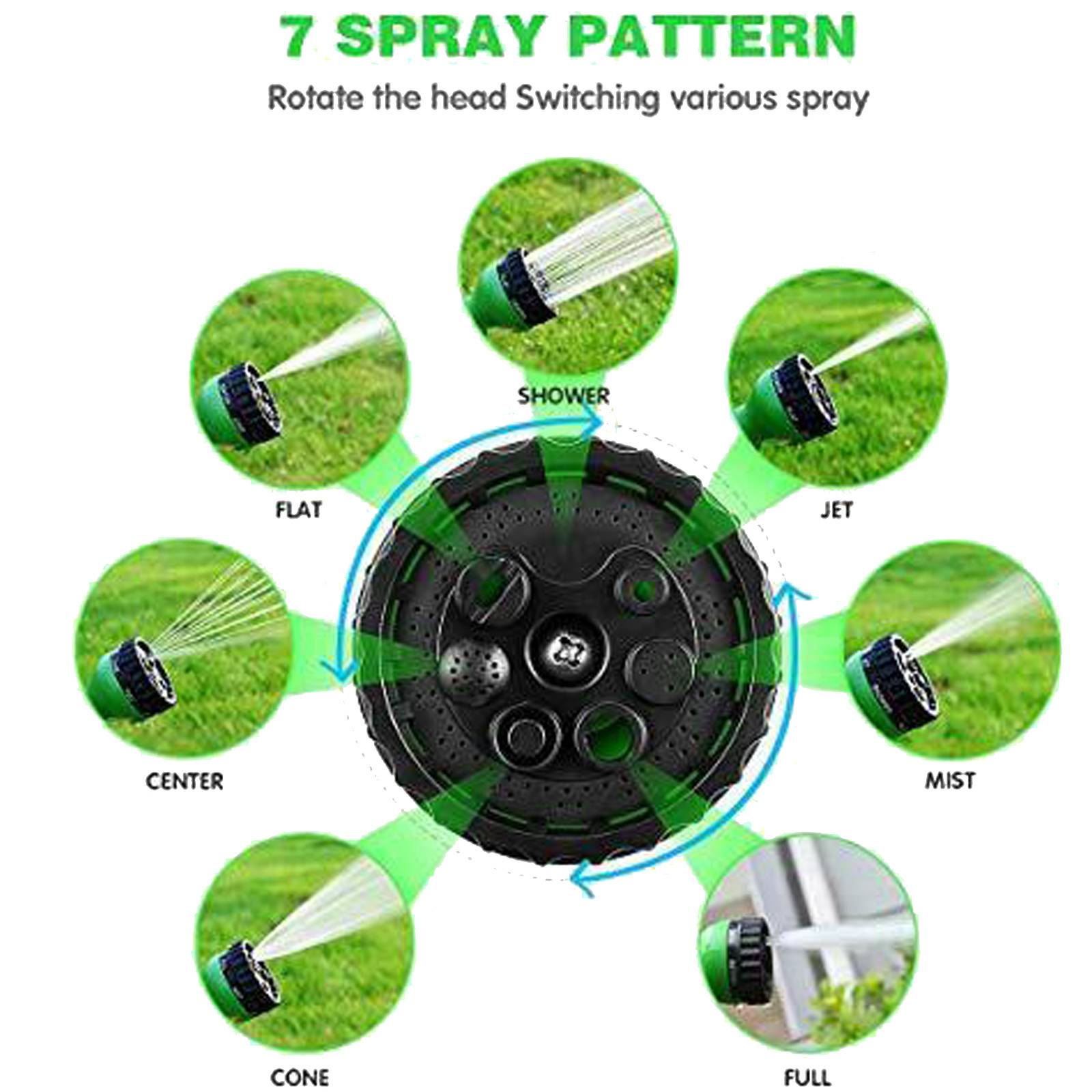 7 SPRAY PATTERN

Rotate the head Switching various spray

SHOWER

FLAT

JET

CENTER

MIST

CONE

FULL